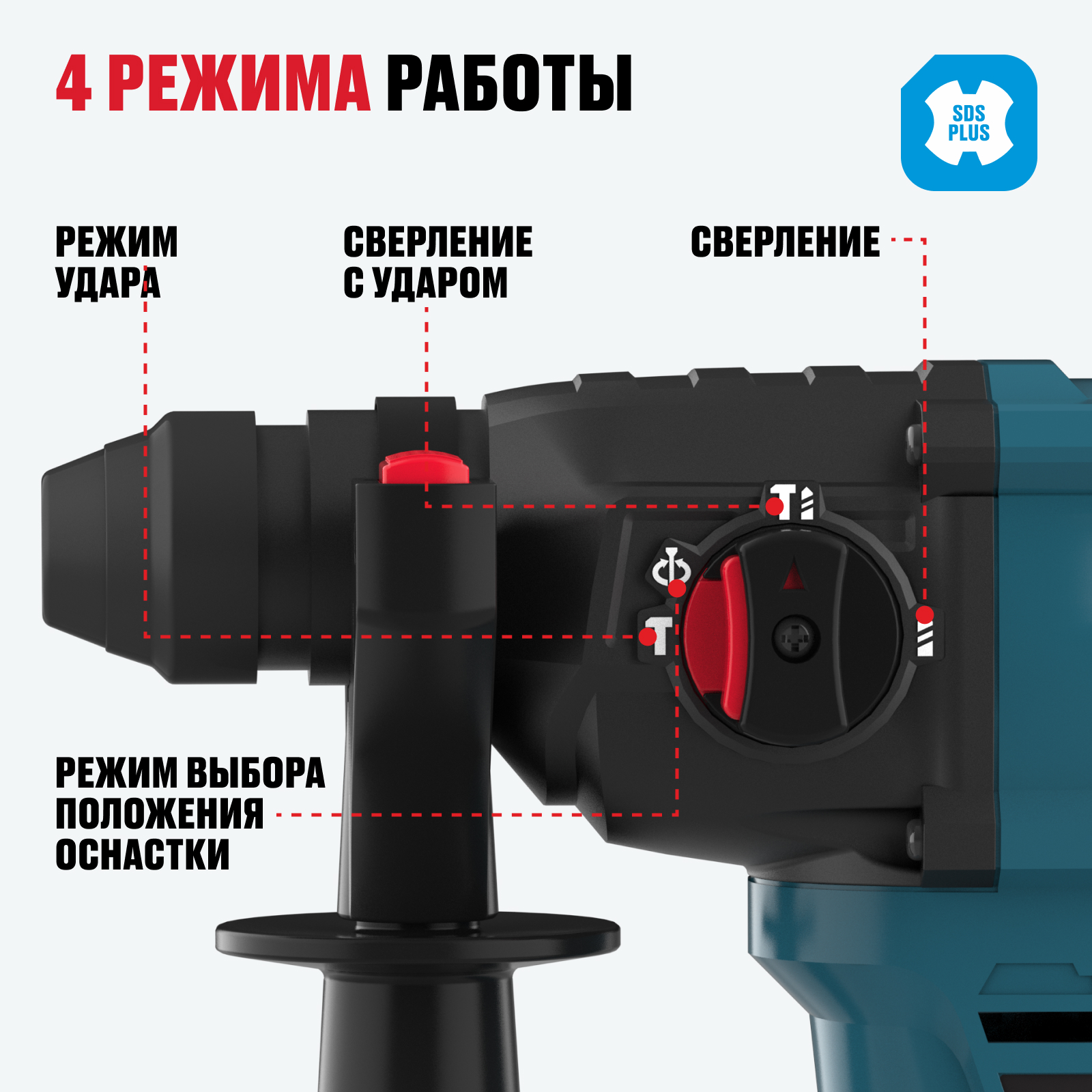 4 РЕЖИМА РАБОТЫ

SDS PLUS

РЕЖИМ УДАРА

СВЕРЛЕНИЕ С УДАРОМ

СВЕРЛЕНИЕ

РЕЖИМ ВЫБОРА ПОЛОЖЕНИЯ ОСНАСТКИ