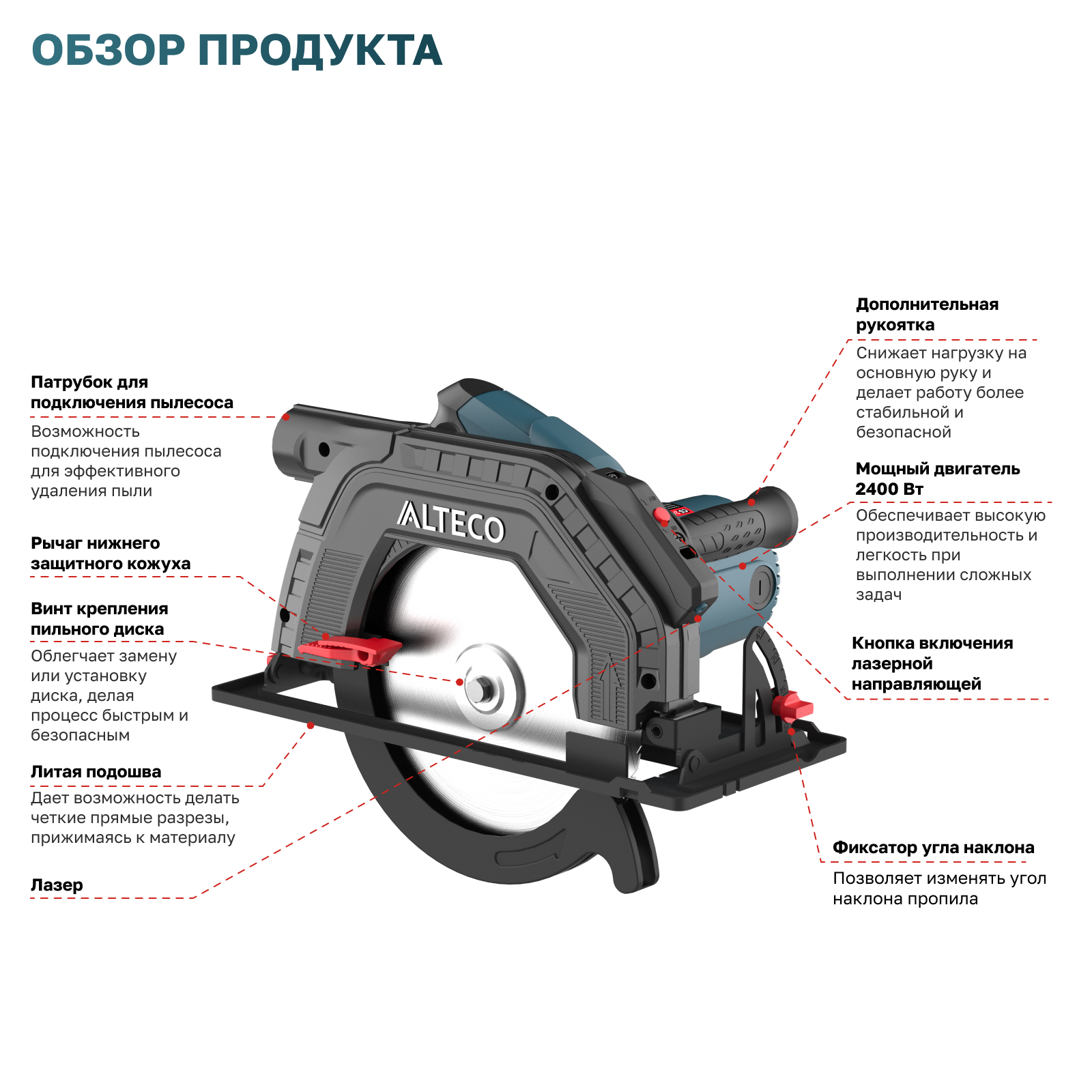 ОБЗОР ПРОДУКТА

Патрубок для подключения пылесоса

Возможность подключения пылесоса для эффективного удаления пыли

Рычаг нижнего защитного кожуха

Винт крепления пильного диска

Облегчает замену или установку диска, делая процесс быстрым и безопасным

Литая подошва

Дает возможность делать четкие прямые разрезы, прижимаясь к материалу

Лазер

ALTECO

Дополнительная рукоятка

Снижает нагрузку на основную руку и делает работу более стабильной и безопасной

Мощный двигатель 2400 Вт

Обеспечивает высокую производительность и легкость при выполнении сложных задач

Кнопка включения лазерной направляющей

Фиксатор угла наклона

Позволяет изменять угол наклона пропила