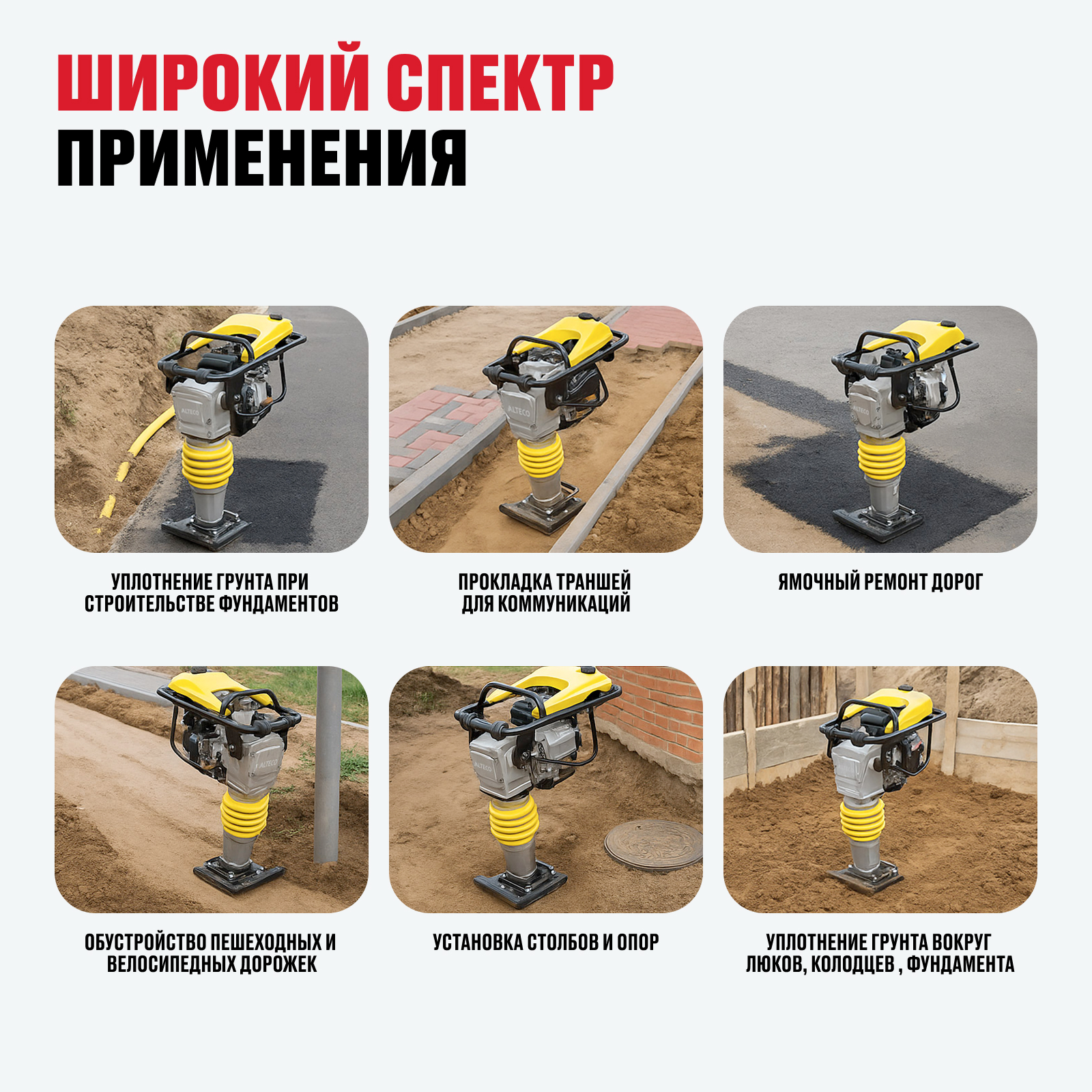 ШИРОКИЙ СПЕКТР
ПРИМЕНЕНИЯ

ALTECO

УПЛОТНЕНИЕ ГРУНТА ПРИ СТРОИТЕЛЬСТВЕ ФУНДАМЕНТОВ

ALTECO

ПРОКЛАДКА ТРАНШЕЙ ДЛЯ КОММУНИКАЦИЙ

ALTECO

ЯМОЧНЫЙ РЕМОНТ ДОРОГ

ALTECO

ОБУСТРОЙСТВО ПЕШЕХОДНЫХ И ВЕЛОСИПЕДНЫХ ДОРОЖЕК

ALTECO

УСТАНОВКА СТОЛБОВ И ОПОР

УПЛОТНЕНИЕ ГРУНТА ВОКРУГ ЛЮКОВ, КОЛОДЦЕВ , ФУНДАМЕНТА