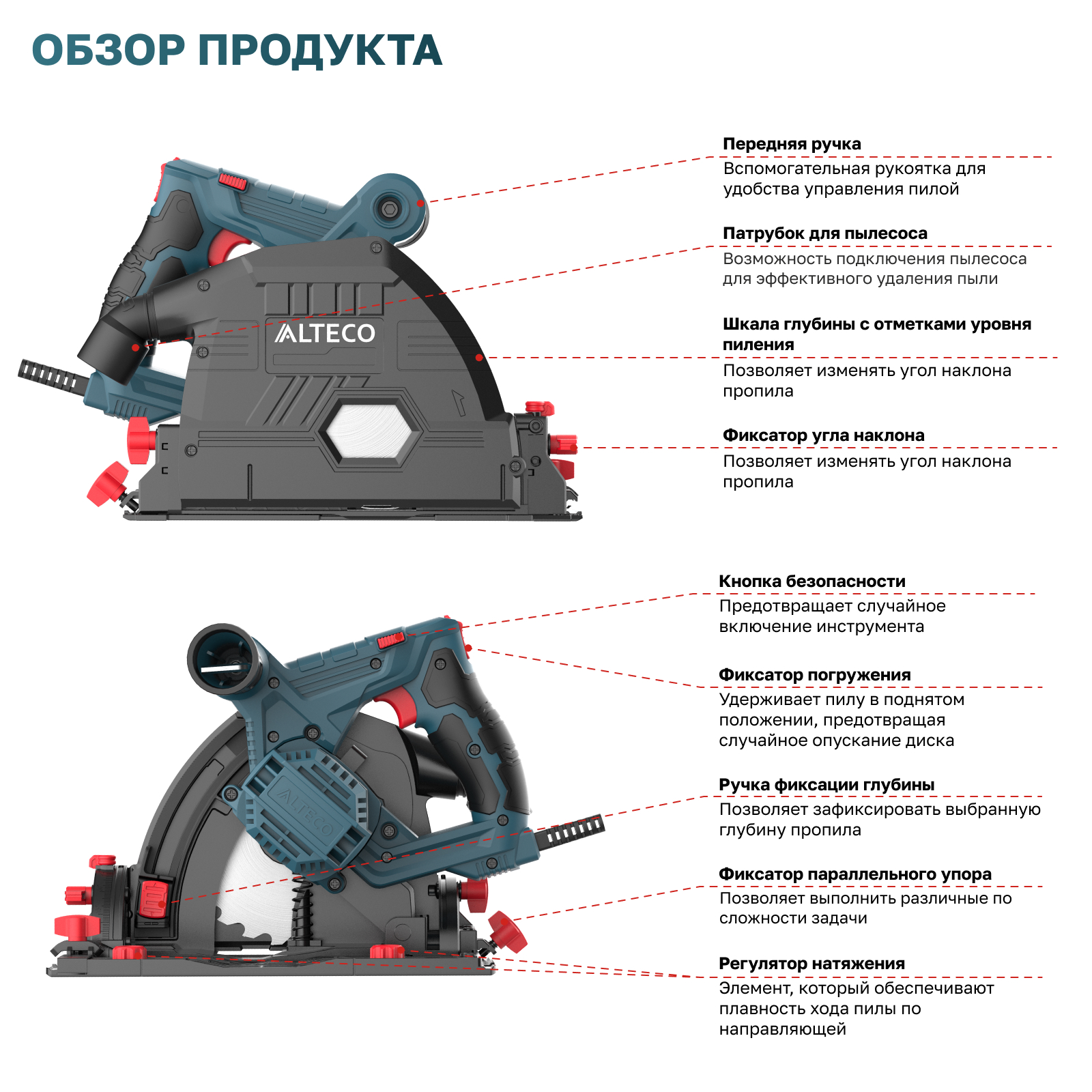 ОБЗОР ПРОДУКТА

ALTECO

Передняя ручка
Вспомогательная рукоятка для удобства управления пилой

Патрубок для пылесоса
Возможность подключения пылесоса для эффективного удаления пыли

Шкала глубины с отметками уровня пиления
Позволяет изменять угол наклона пропила

Фиксатор угла наклона
Позволяет изменять угол наклона пропила

ALTECO

Кнопка безопасности
Предотвращает случайное включение инструмента

Фиксатор погружения
Удерживает пилу в поднятом положении, предотвращая случайное опускание диска

Ручка фиксации глубины
Позволяет зафиксировать выбранную глубину пропила

Фиксатор параллельного упора
Позволяет выполнить различные по сложности задачи

Регулятор натяжения
Элемент, который обеспечивают плавность хода пилы по направляющей